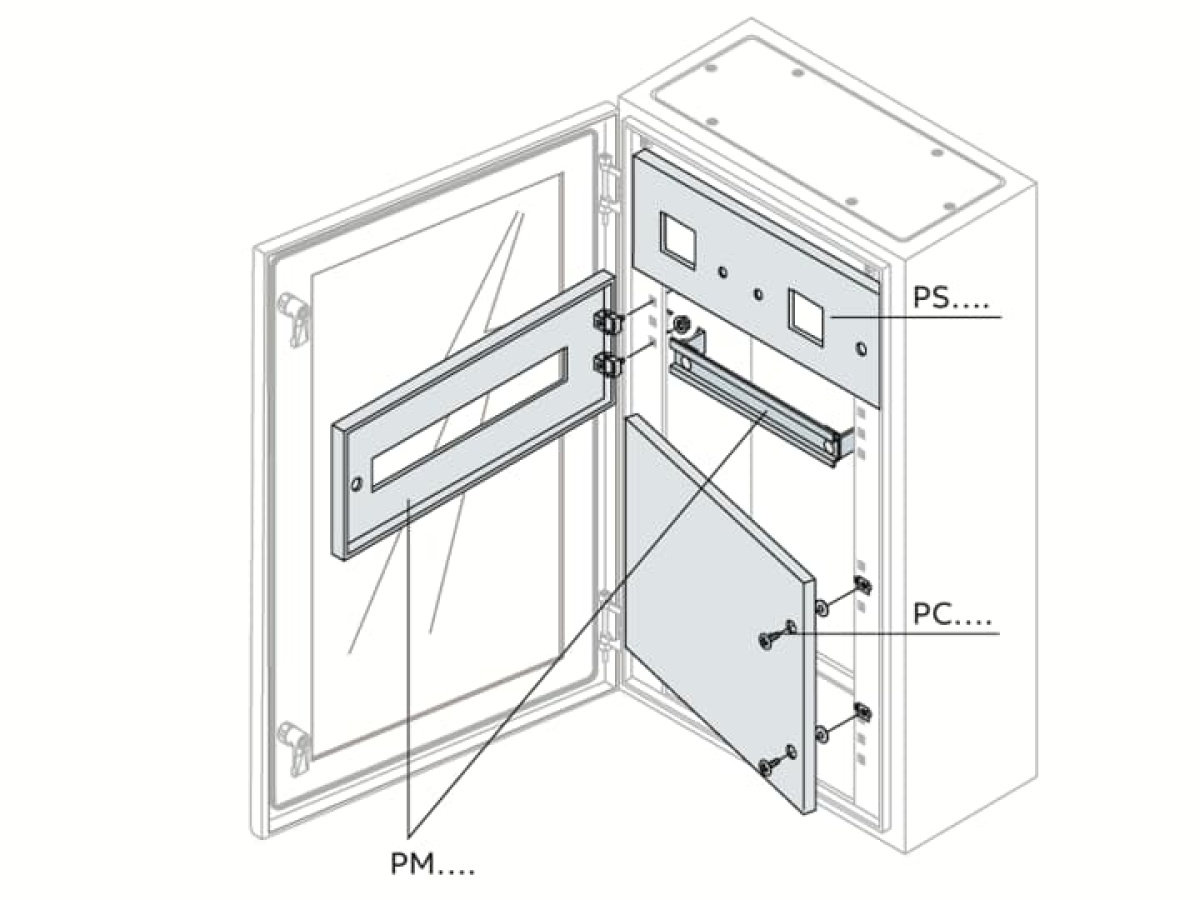 PS....

PC....

PM....