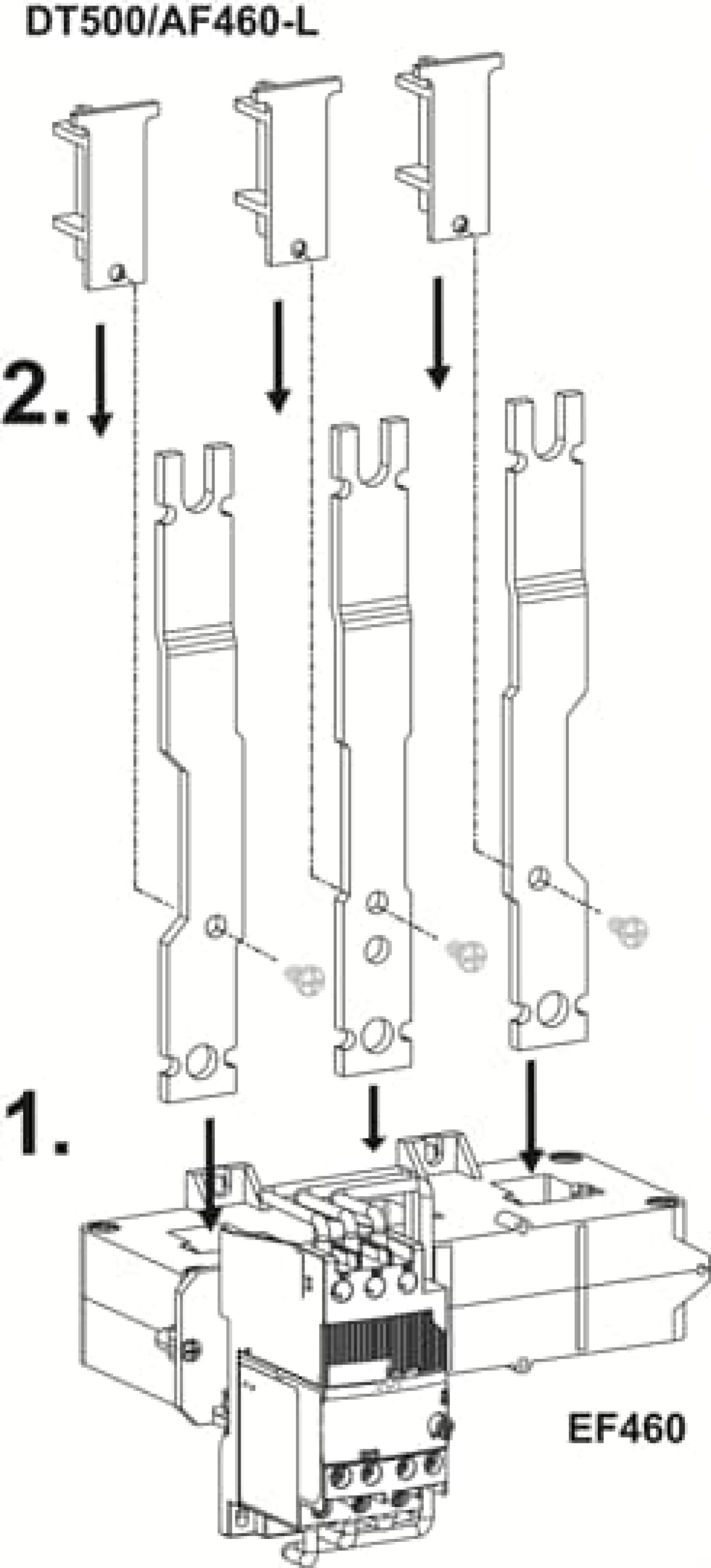 DT500/AF460-L

2.

1.

EF460