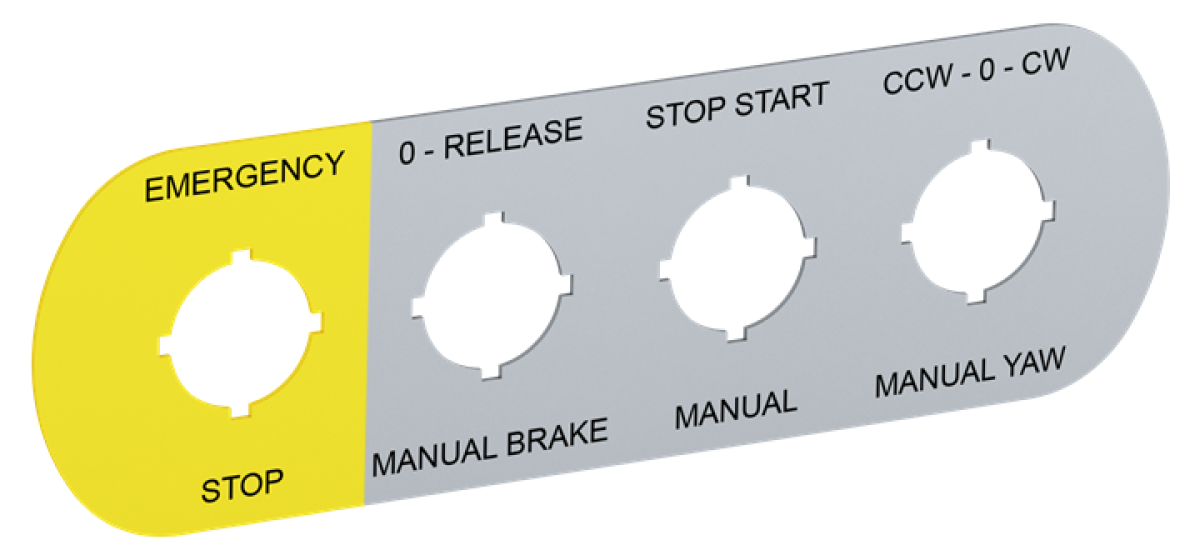 EMERGENCY

STOP

0 - RELEASE

MANUAL BRAKE

STOP START

MANUAL

CCW - 0 - CW

MANUAL YAW