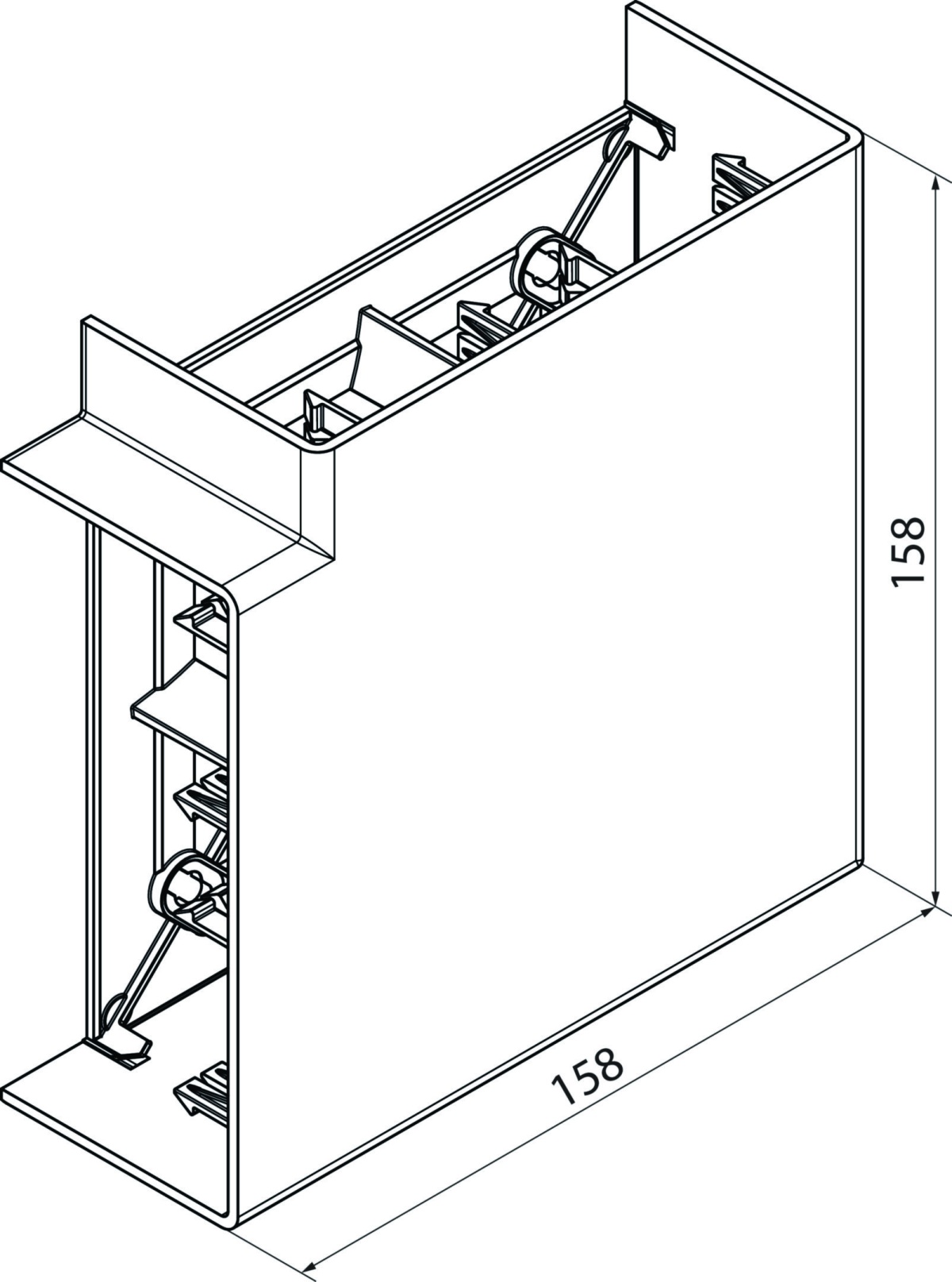 158

158