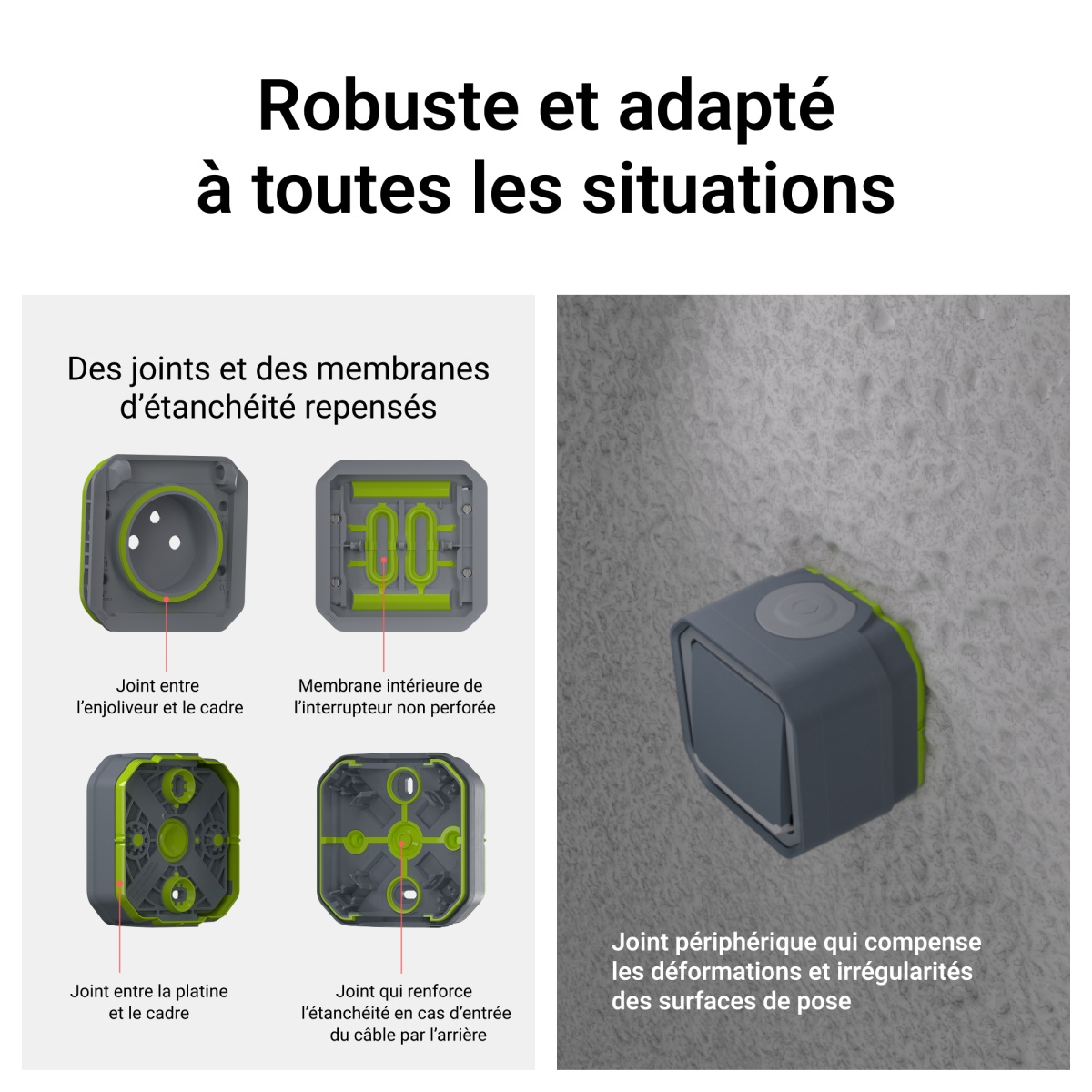 Robuste et adapté à toutes les situations

Des joints et des membranes d'étanchéité repensés

Joint entre l'enjoliveur et le cadre

Membrane intérieure de l'interrupteur non perforée

Joint entre la platine et le cadre

Joint qui renforce l'étanchéité en cas d'entrée du câble par l'arrière

Joint périphérique qui compense les déformations et irrégularités des surfaces de pose