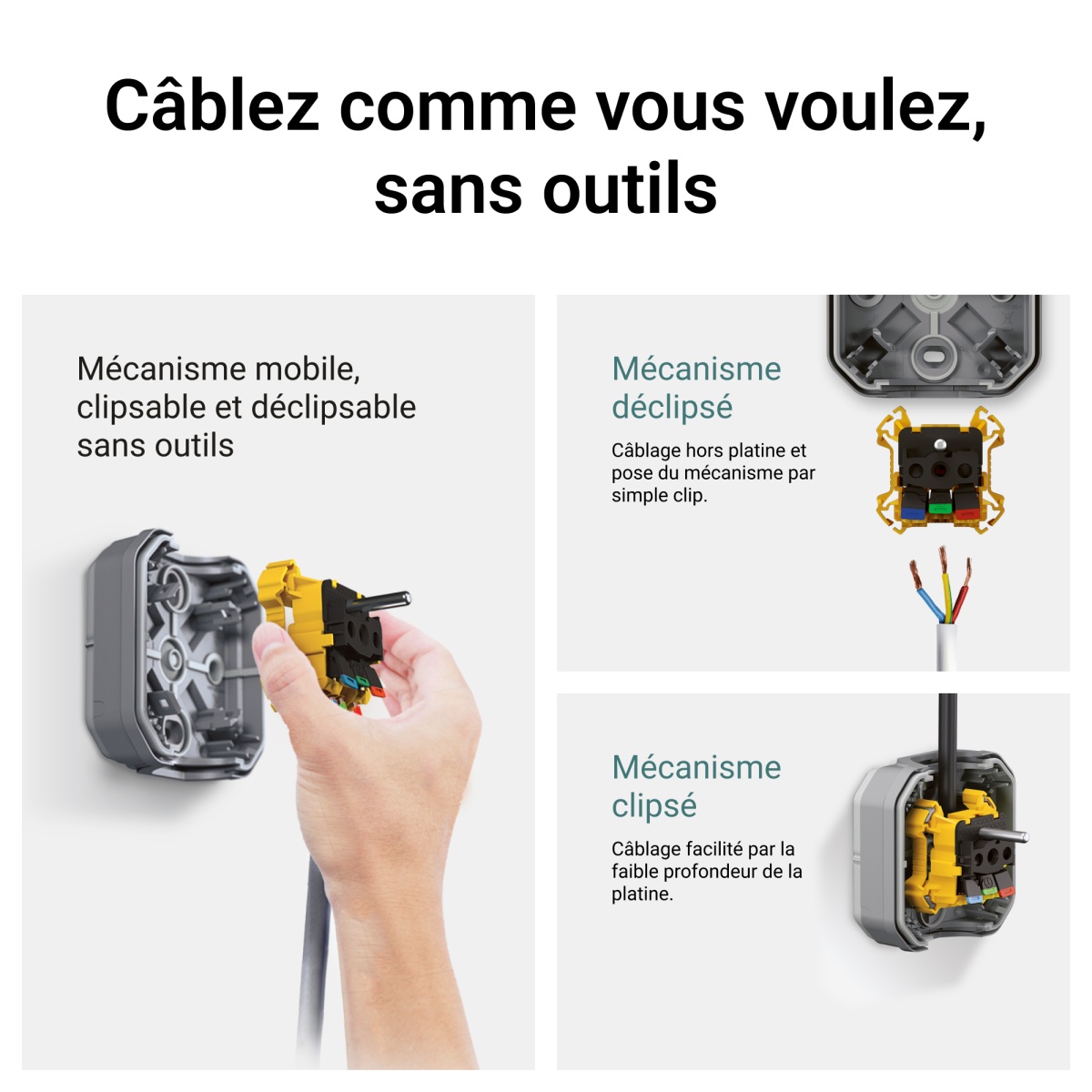 Câblez comme vous voulez, sans outils

Mécanisme mobile, clipsable et déclipsable sans outils

Mécanisme déclipsé

Câblage hors platine et pose du mécanisme par simple clip.

Mécanisme clipsé

Câblage facilité par la faible profondeur de la platine.