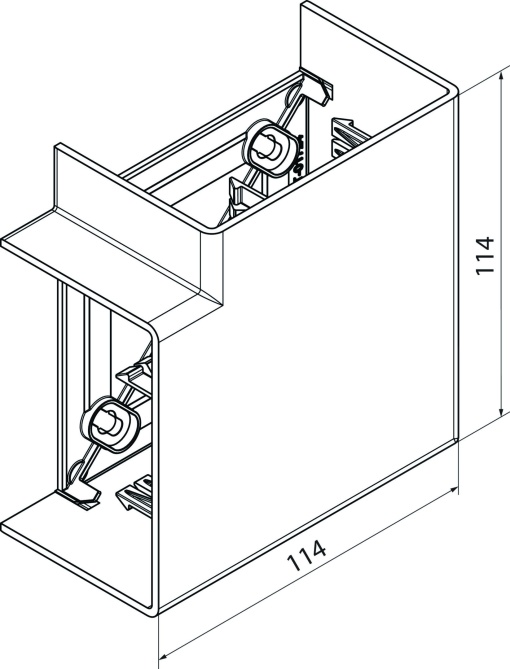 114

114