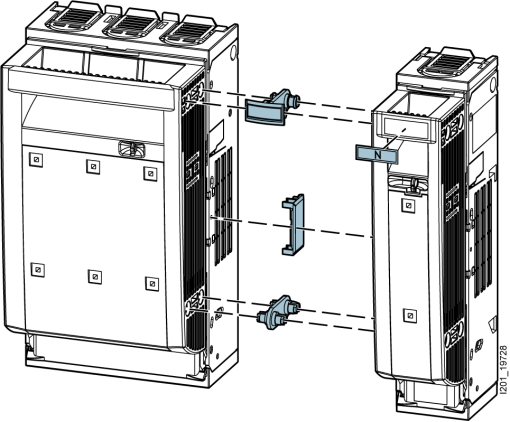 N

I201_19728