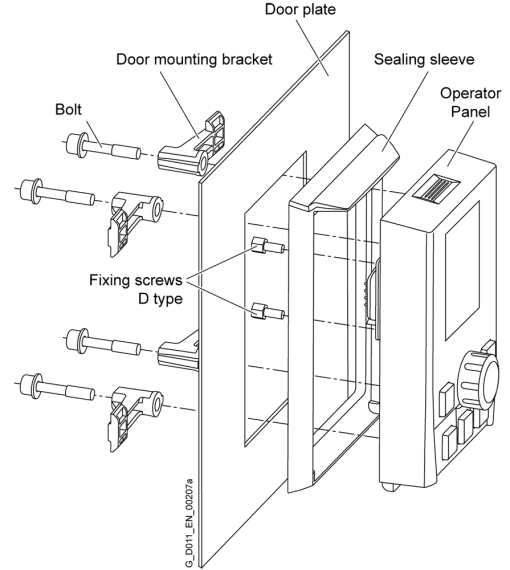 Door plate
Door mounting bracket
Sealing sleeve
Operator Panel
Bolt
Fixing screws D type
G_D011_EN_00207a