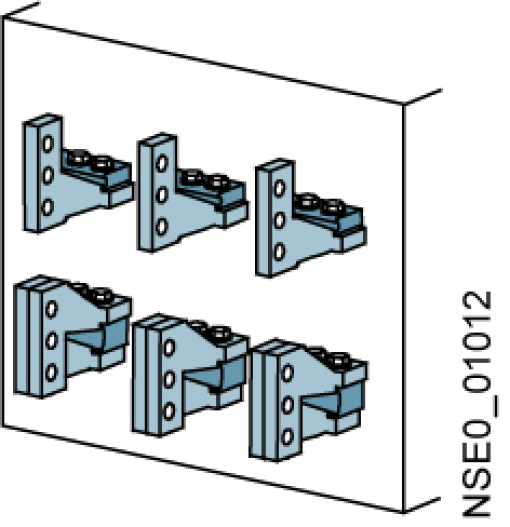 NSE0_01012