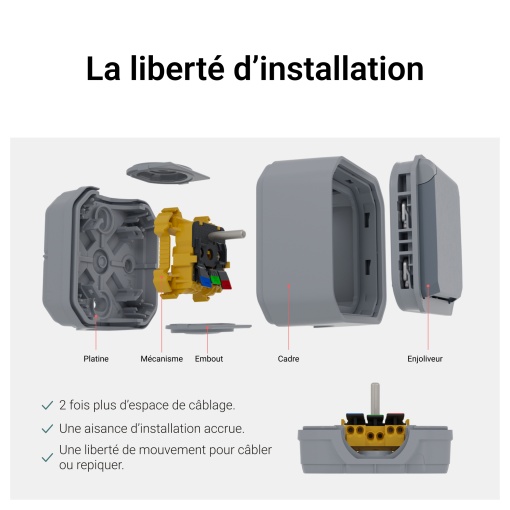 La liberté d'installation

Platine
Mécanisme
Embout
Cadre
Enjoliveur

✓ 2 fois plus d'espace de câblage.
✓ Une aisance d'installation accrue.
✓ Une liberté de mouvement pour câbler ou repiquer.