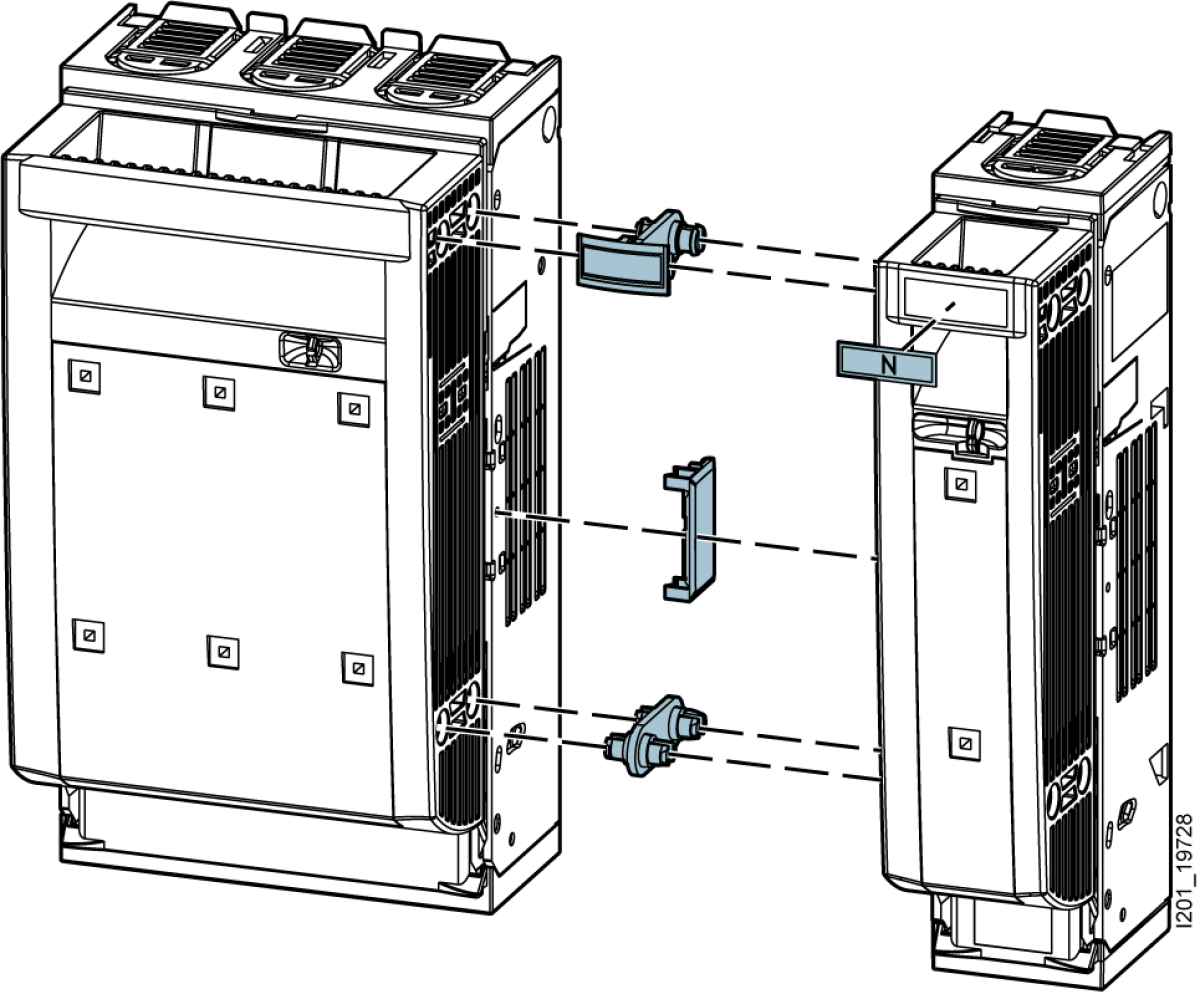 N

I201_19728